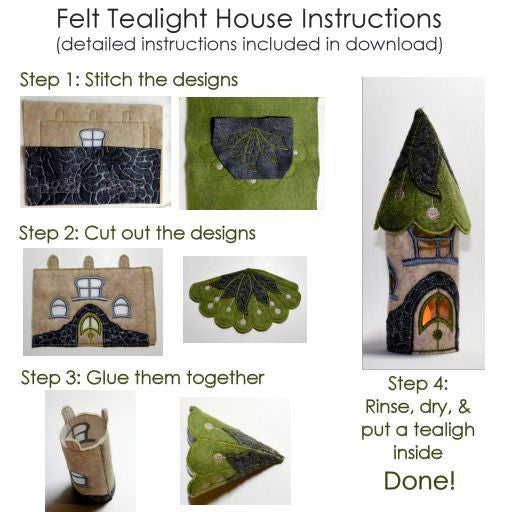 Felt Tealight House Instructions
(detailed instructions included in download)

Step 1: Stitch the designs

Step 2: Cut out the designs

Step 3: Glue them together

Step 4:
Rinse, dry, &
put a tealigh
inside
Done!