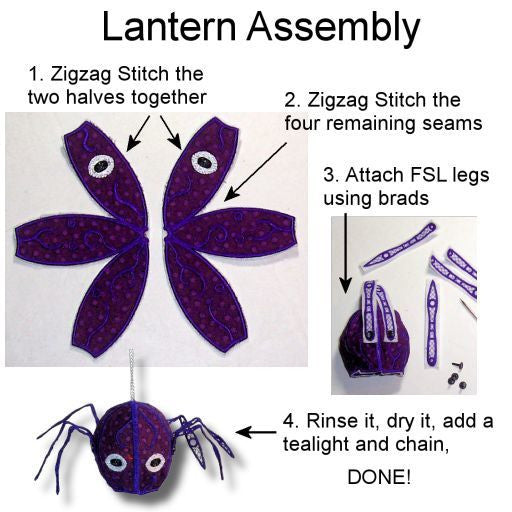 Lantern Assembly

1. Zigzag Stitch the two halves together

2. Zigzag Stitch the four remaining seams

3. Attach FSL legs using brads

4. Rinse it, dry it, add a tealight and chain,

DONE!